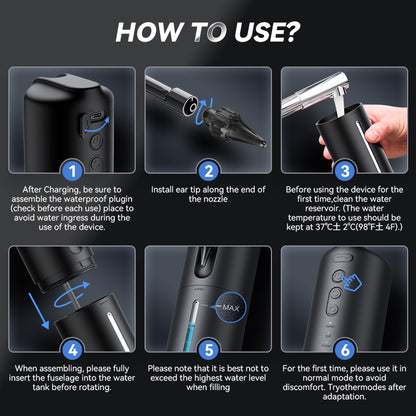 HOW TO USE?

1

After Charging, be sure to assemble the waterproof plugin (check before each use) place to avoid water ingress during the use of the device.

2

Install ear tip along the end of the nozzle

3

Before using the device for the first time,clean the water reservoir. (The water temperature to use should be kept at 37°C± 2°C(98°F± 4F).)

4

When assembling, please fully insert the fuselage into the water tank before rotating.

MAX

5

Please note that it is best not to exceed the highest water level when filling

6

For the first time, please use it in normal mode to avoid discomfort. Tryothermodes after adaptation.